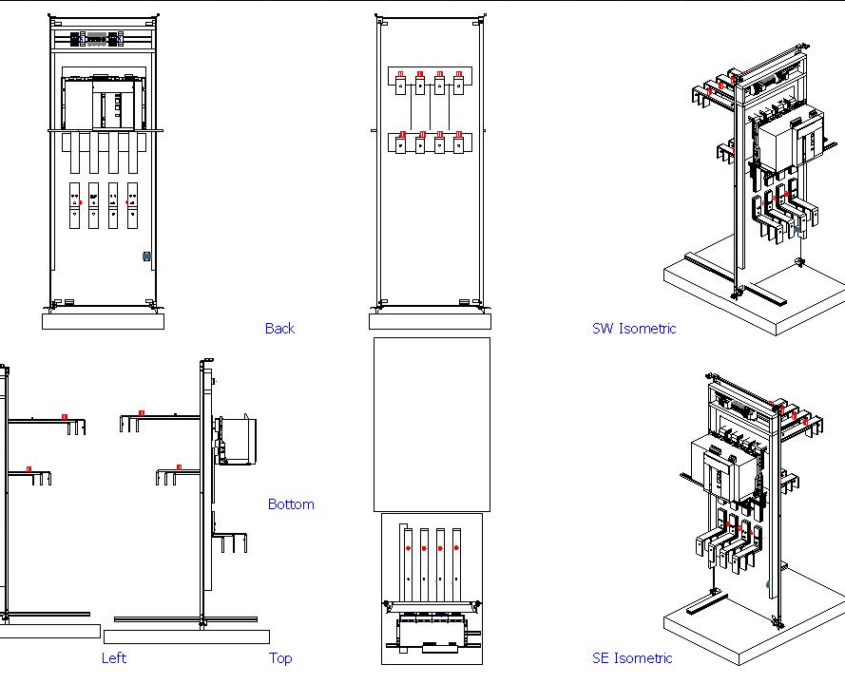 Back

SW Isometric

Bottom

Left

Top

SE Isometric