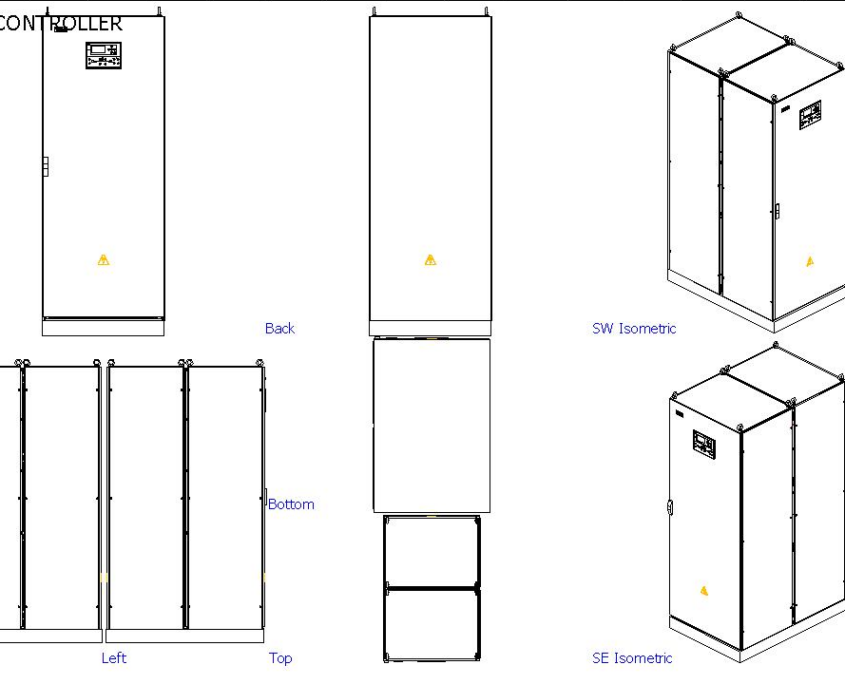 CONTROLLER

Back

SW Isometric

Bottom

Left

Top

SE Isometric