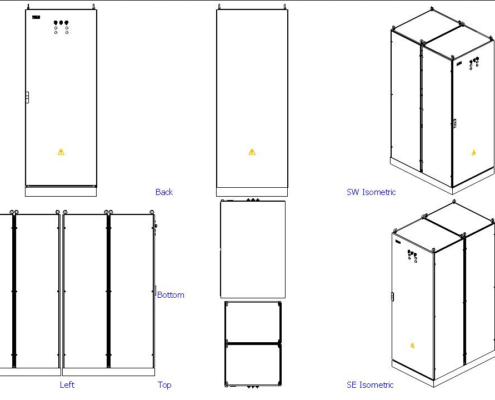 Back

SW Isometric

Bottom

Left

Top

SE Isometric