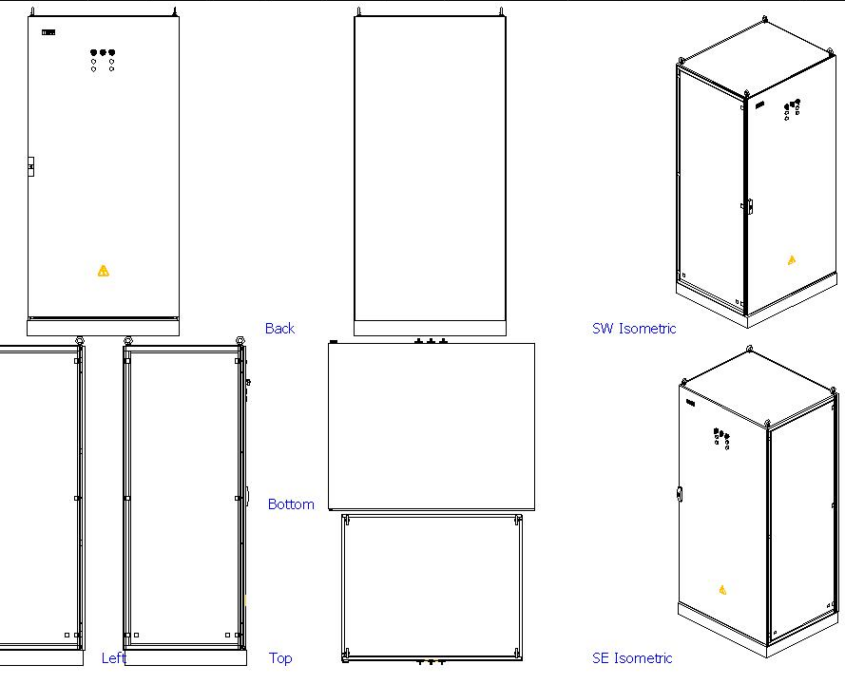 Back

SW Isometric

Bottom

Left

Top

SE Isometric