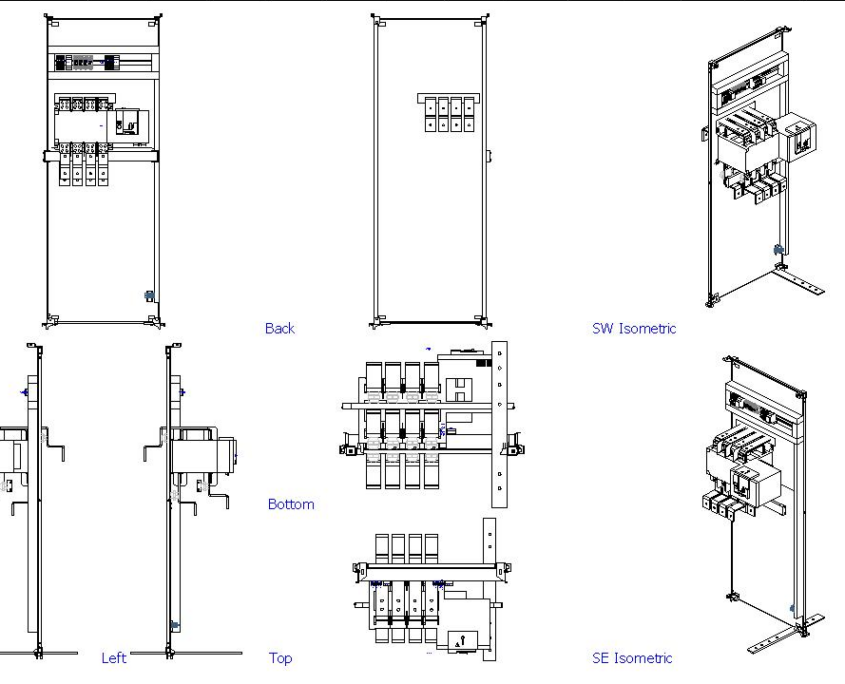 Back

SW Isometric

Bottom

Left

Top

SE Isometric